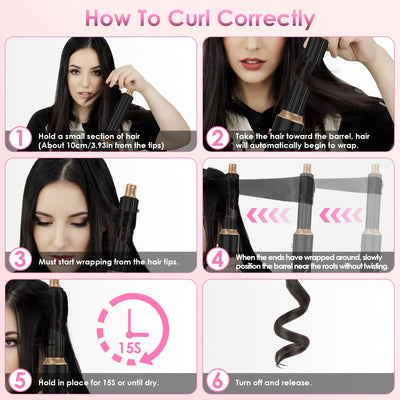 How To Curl Correctly

1 Hold a small section of hair (About 10cm/3.93in from the tips)

2 Take the hair toward the barrel, hair will automatically begin to wrap.

3 Must start wrapping from the hair tips.

4 When the ends have wrapped around, slowly position the barrel near the roots without twisting.

15S

5 Hold in place for 15S or until dry.

6 Turn off and release.