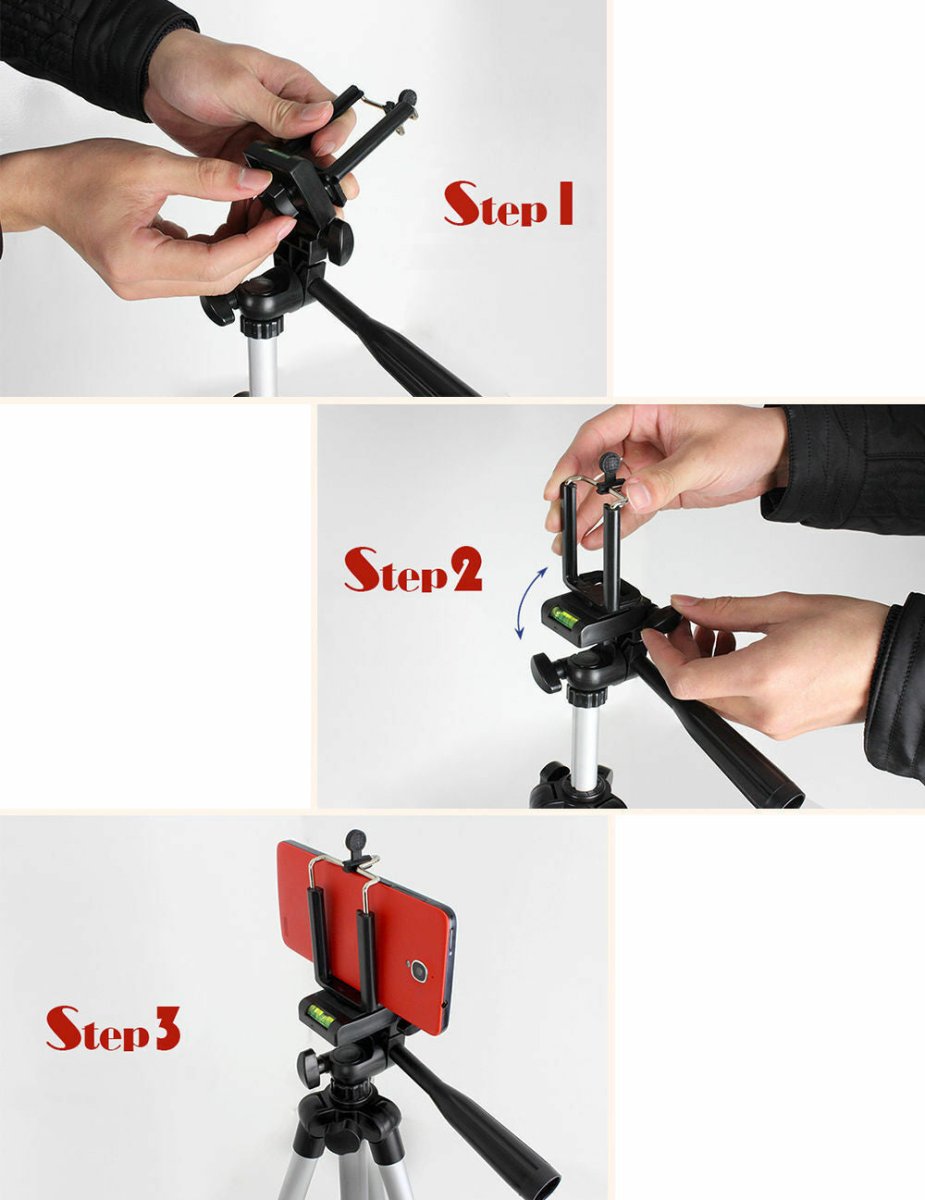 Step 1

Step 2

Step 3